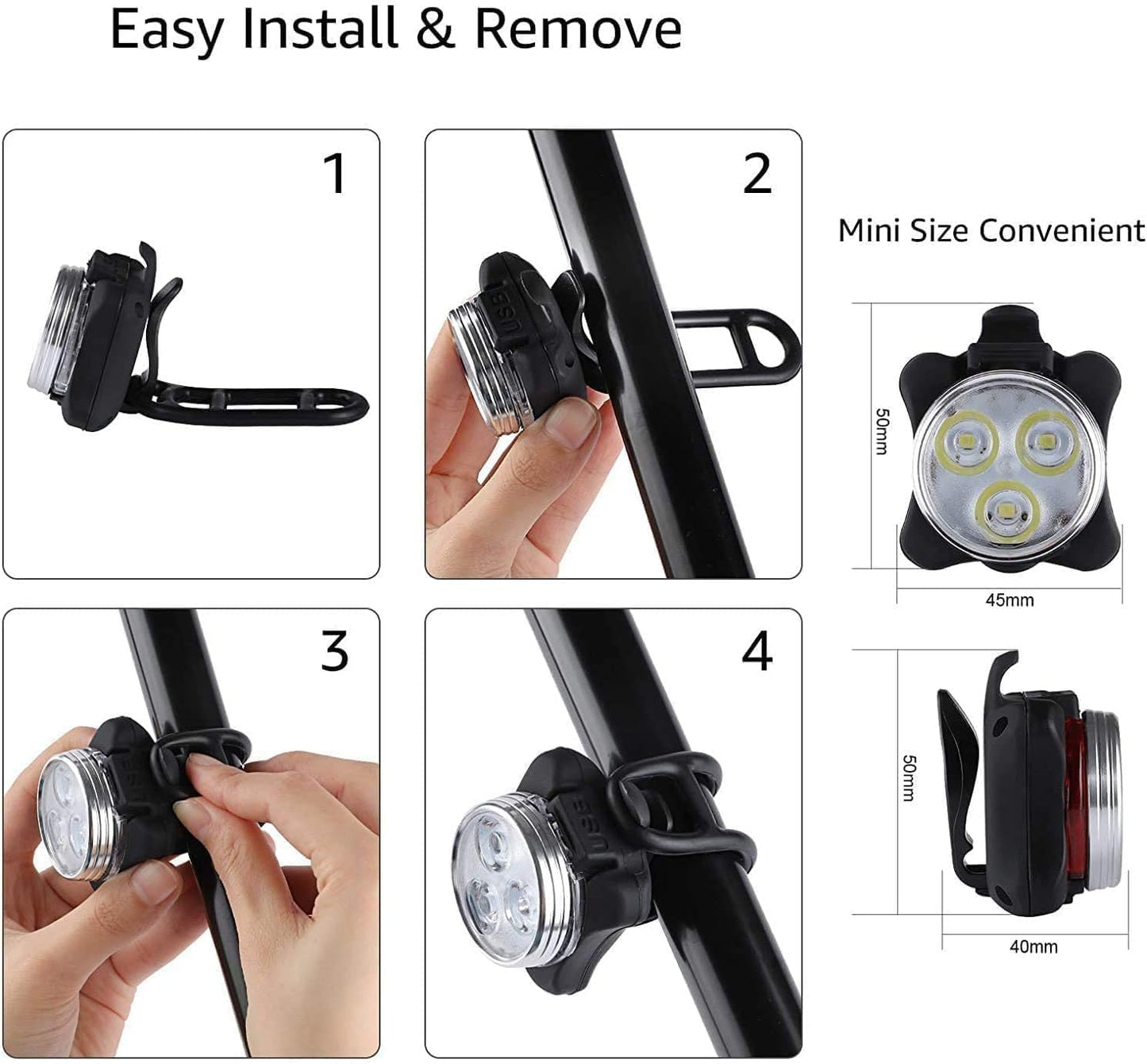 Easy Install & Remove

1

2

USB

Mini Size Convenient

50mm

45mm

3

USB

4

USB

50mm

40mm