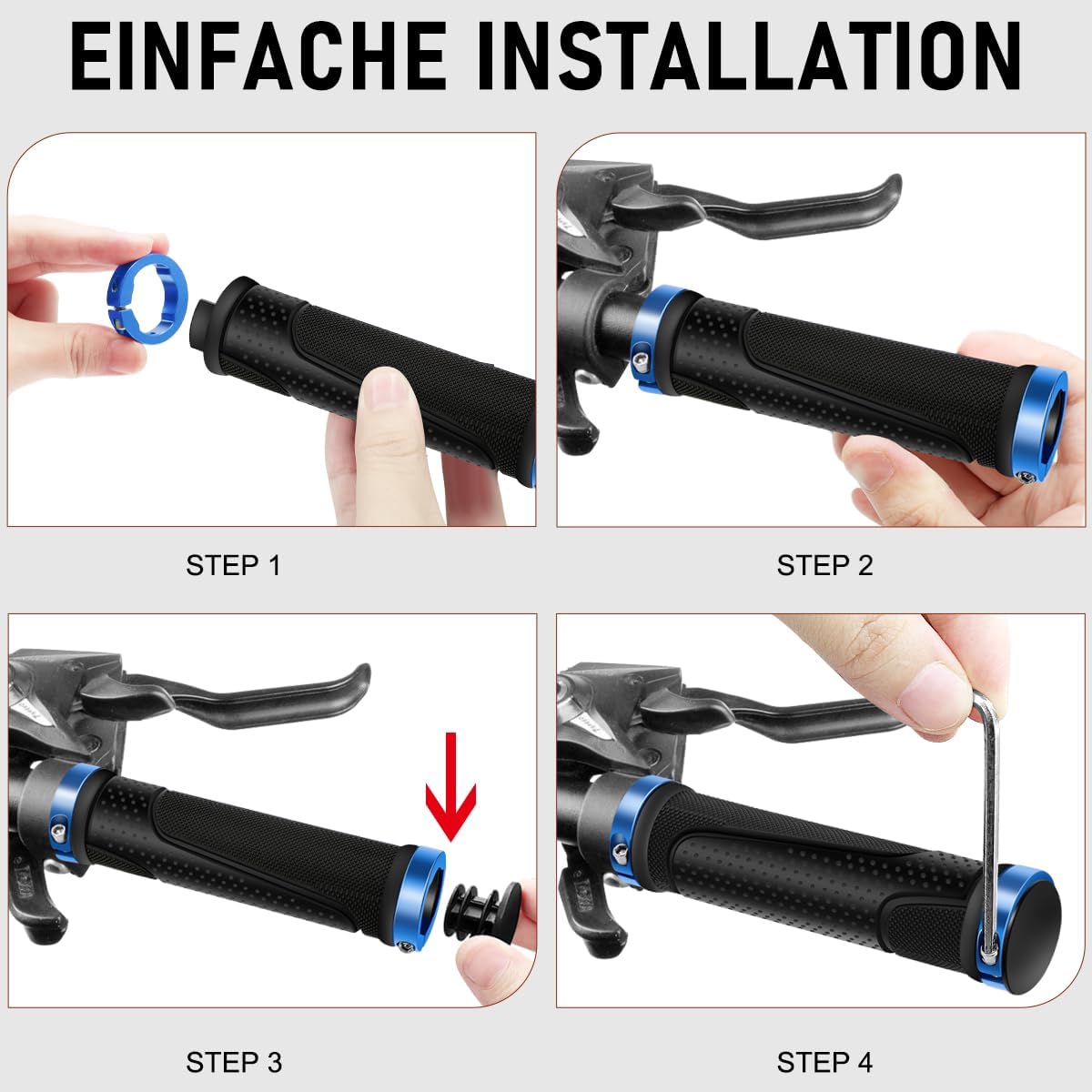 EINFACHE INSTALLATION

STEP 1

STEP 2

STEP 3

STEP 4