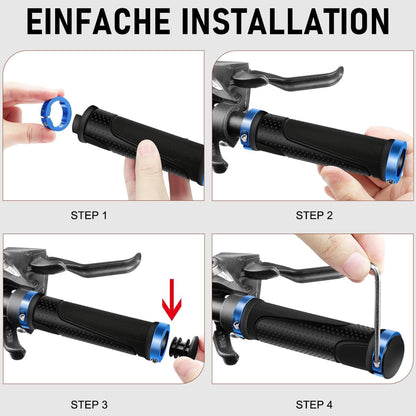 EINFACHE INSTALLATION

STEP 1

STEP 2

STEP 3

STEP 4